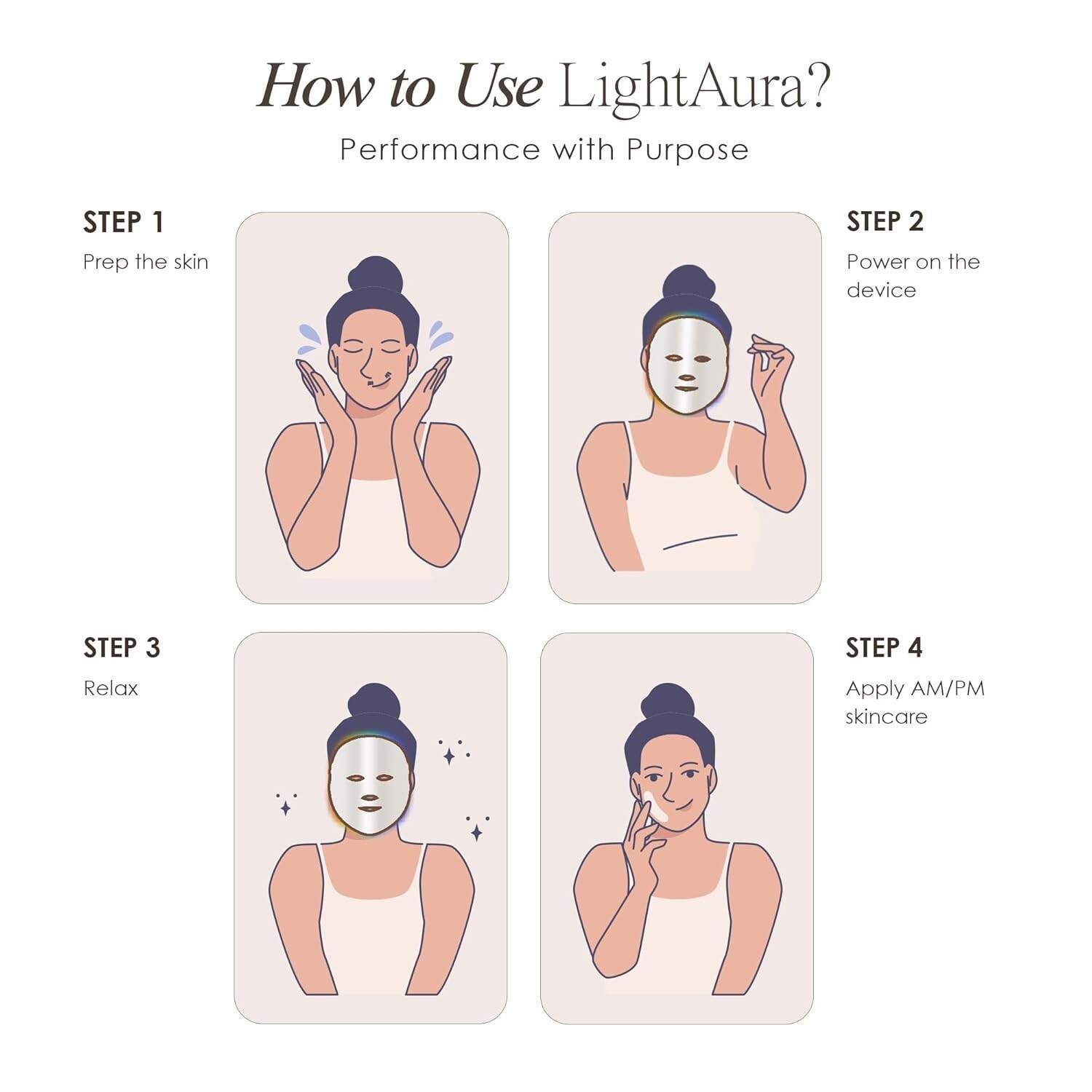 How to Use LightAura?

Performance with Purpose

STEP 1

Prep the skin

STEP 2

Power on the device

STEP 3

Relax

STEP 4

Apply AM/PM skincare